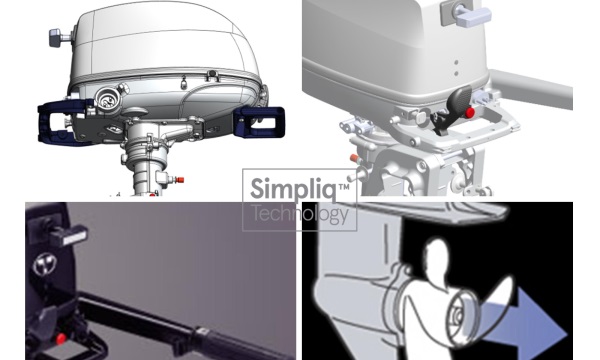 Simpliq™
Technology